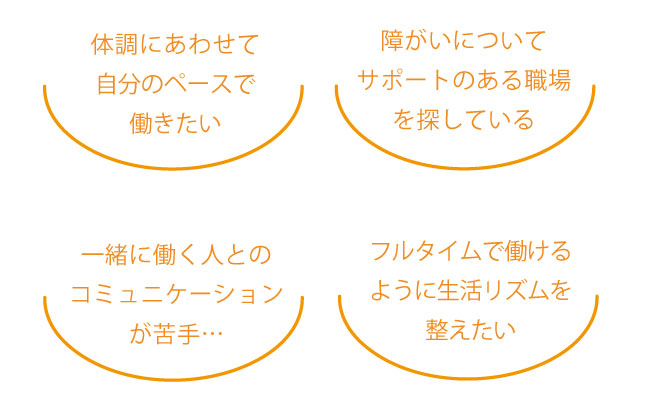 体調にあわせて
自分のペースで
働きたい

障がいについて
サポートのある職場
を探している

一緒に働く人との
コミュニケーション
が苦手…

フルタイムで働ける
ように生活リズムを
整えたい